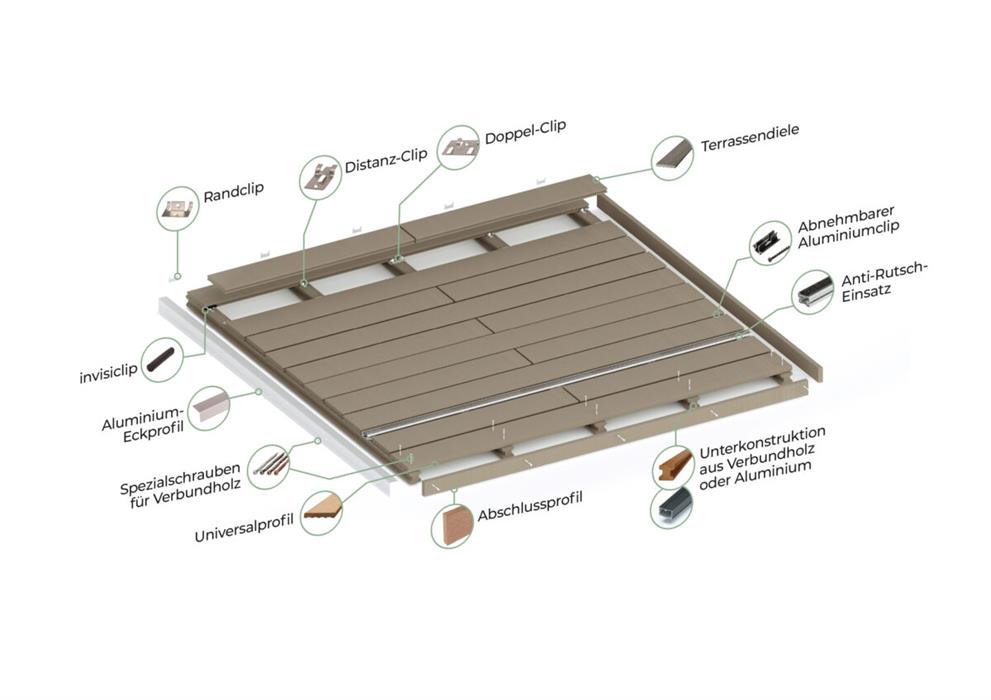 Randclip

Distanz-Clip

Doppel-Clip

Terrassendiele

Abnehmbarer Aluminiumclip

Anti-Rutsch-Einsatz

invisiclip

Aluminium-Eckprofil

Spezialschrauben für Verbundholz

Universalprofil

Abschlussprofil

Unterkonstruktion aus Verbundholz oder Aluminium